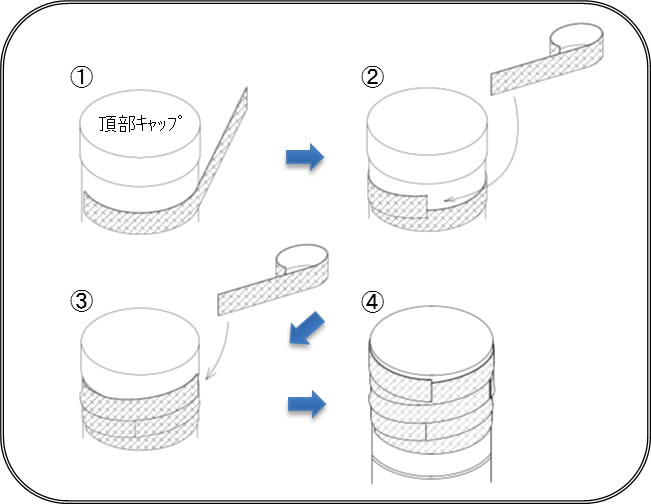 ①

頂部キャップ

②

③

④